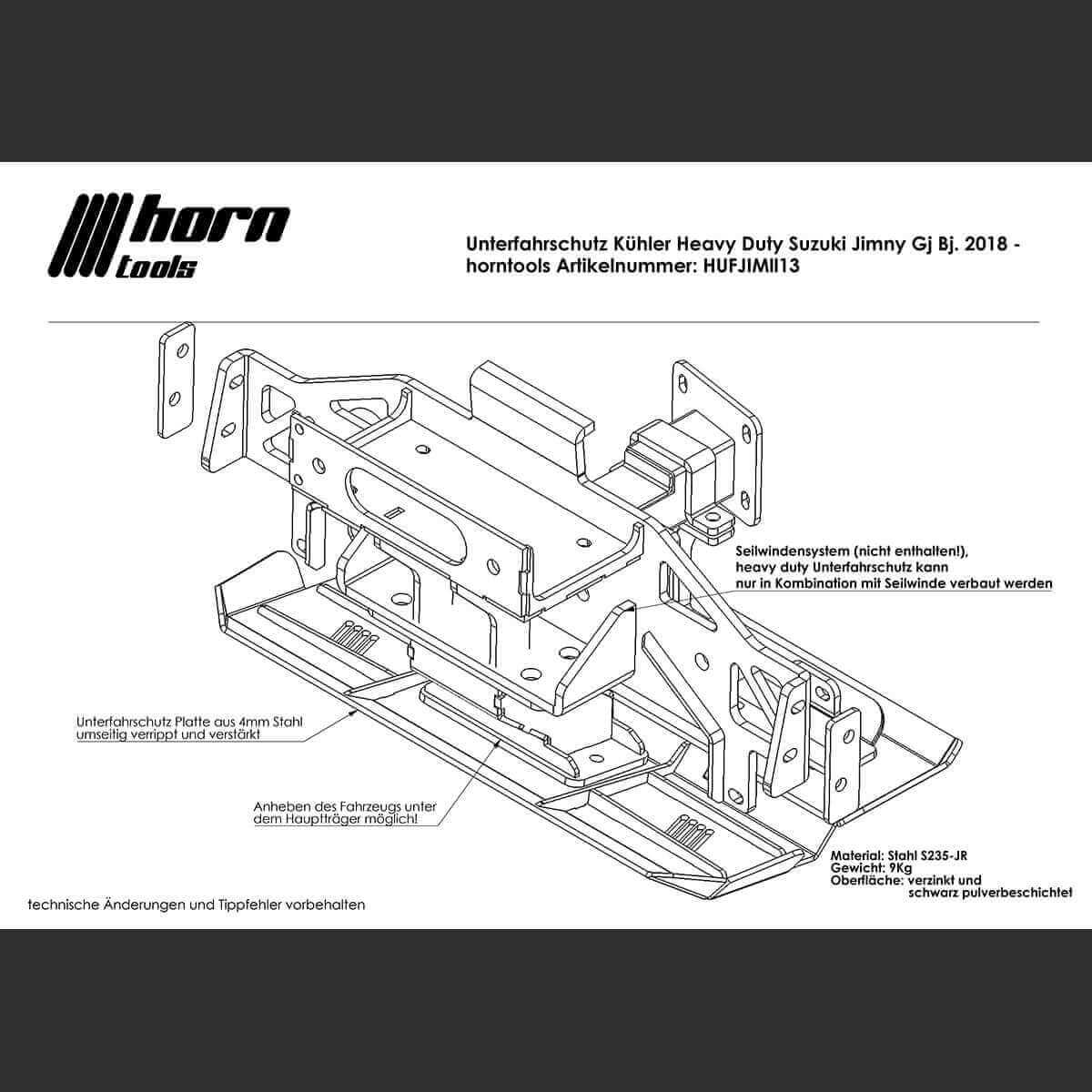 horn tools

Unterfahrschutz Kühler Heavy Duty Suzuki Jimny Gj Bj. 2018 - horntools Artikelnummer: HUFJIMII13

Seilwindensystem (nicht enthalten!), heavy duty Unterfahrschutz kann nur in Kombination mit Seilwinde verbaut werden

Unterfahrschutz Platte aus 4mm Stahl umseitig verrippt und verstärkt

Anheben des Fahrzeugs unter dem Hauptträger möglich!

Material: Stahl S235-JR
Gewicht: 9Kg
Oberfläche: verzinkt und schwarz pulverbeschichtet

technische Änderungen und Tippfehler vorbehalten